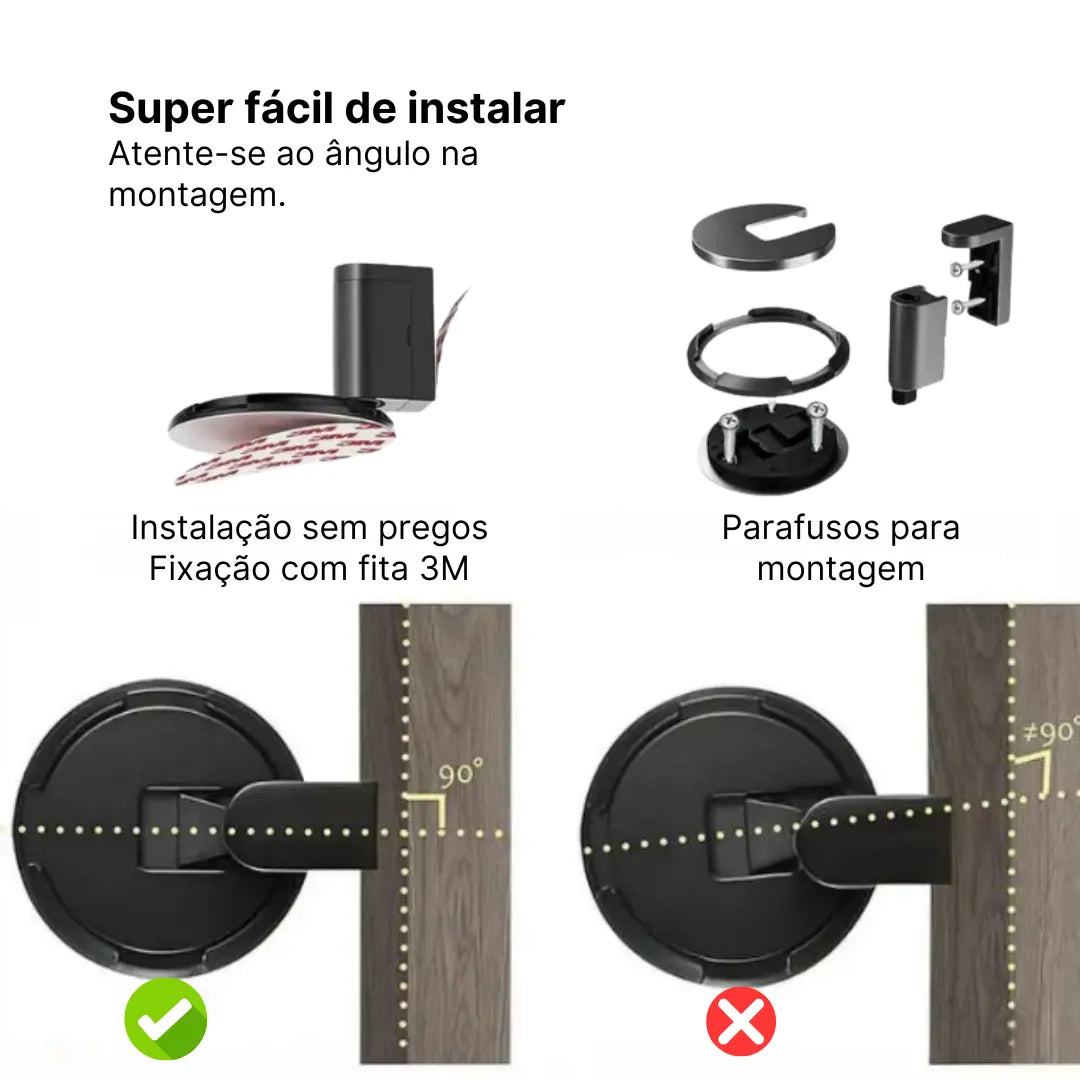 Super fácil de instalar
Atente-se ao ângulo na montagem.

Instalação sem pregos
Fixação com fita 3M

Parafusos para montagem

90°

≠90°