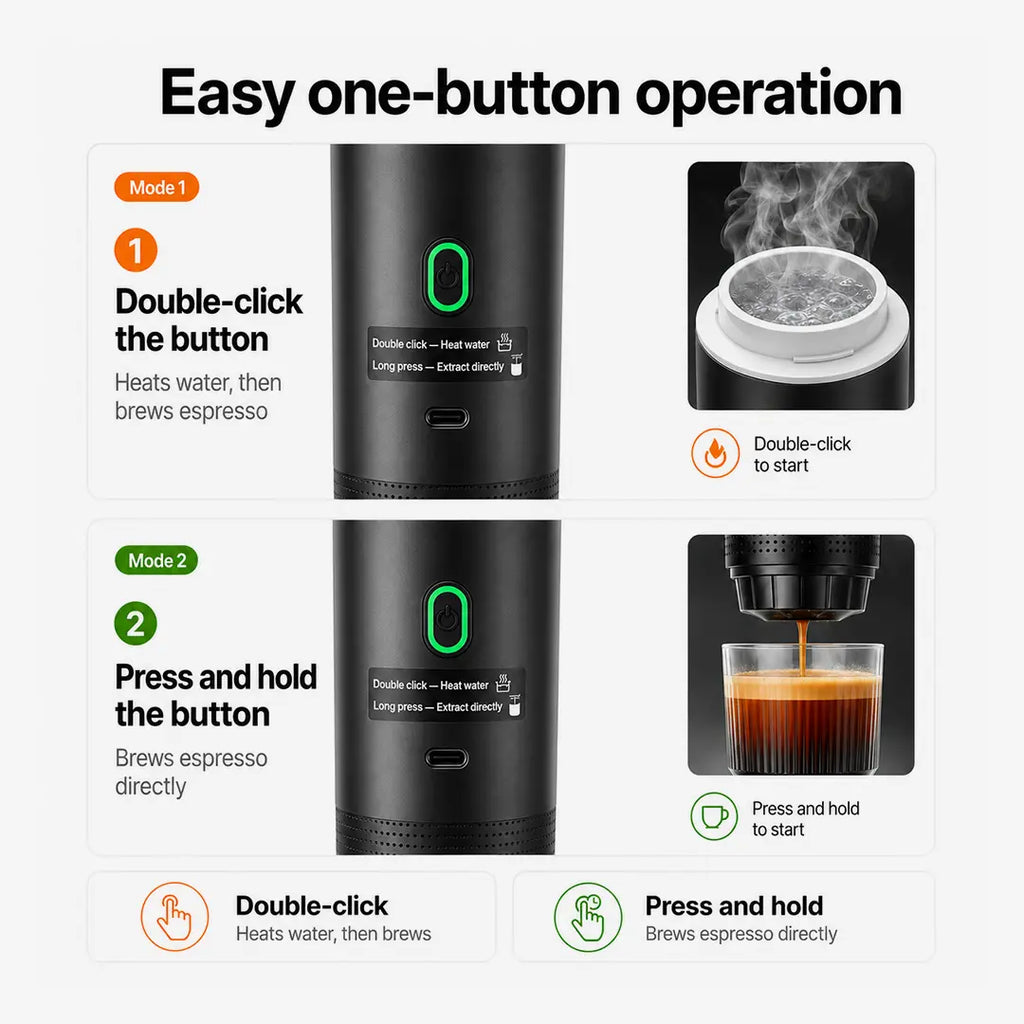 Easy one-button operation

Mode 1

1

Double-click the button

Heats water, then brews espresso

Double click — Heat water
Long press — Extract directly

Double-click to start

Mode 2

2

Press and hold the button

Brews espresso directly

Double click — Heat water
Long press — Extract directly

Press and hold to start

Double-click
Heats water, then brews

Press and hold
Brews espresso directly