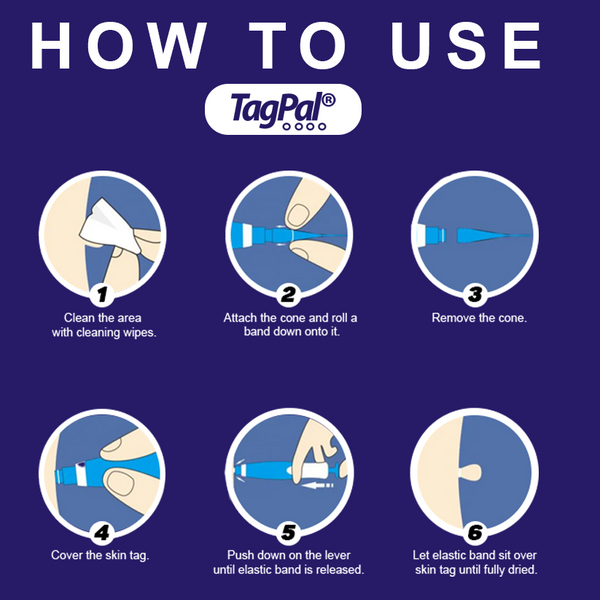 HOW TO USE

TagPal®

1
Clean the area with cleaning wipes.

2
Attach the cone and roll a band down onto it.

3
Remove the cone.

4
Cover the skin tag.

5
Push down on the lever until elastic band is released.

6
Let elastic band sit over skin tag until fully dried.